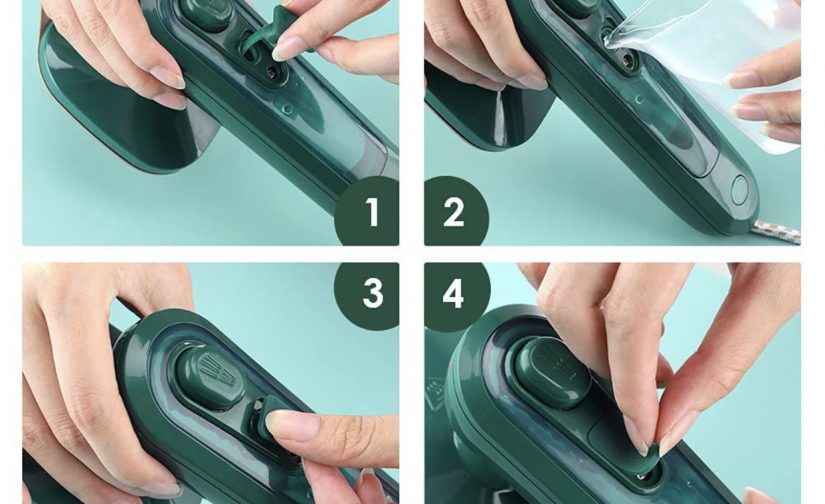 1
2
3
4