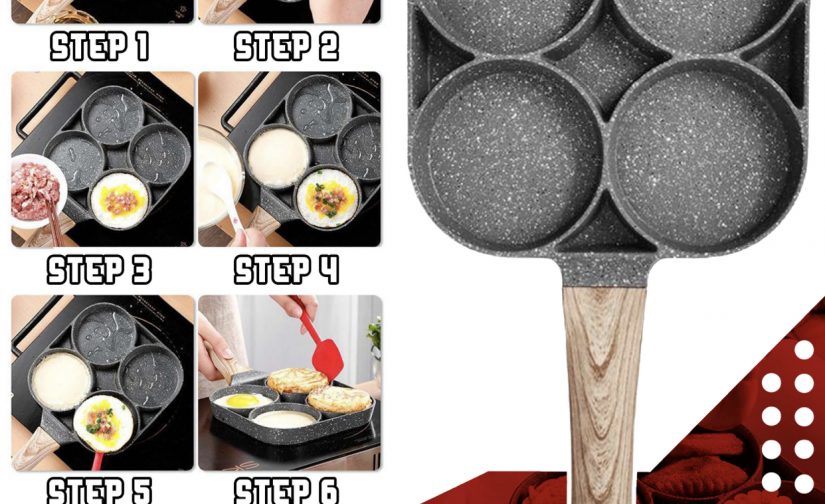 STEP 1
STEP 2
STEP 3
STEP 4
STEP 5
STEP 6