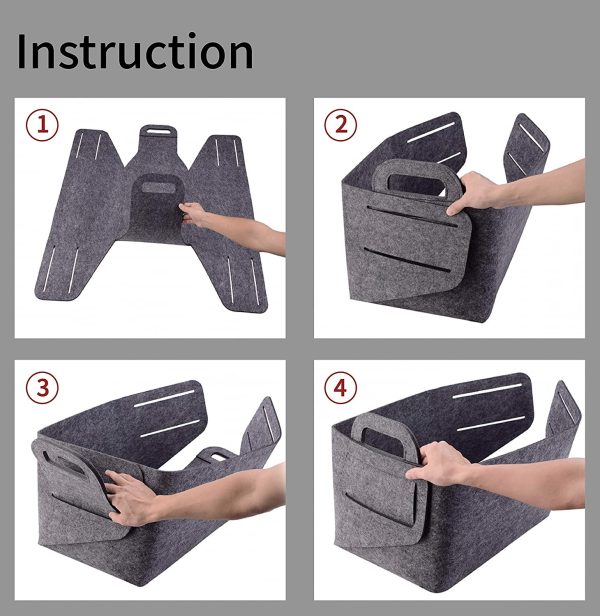 Instruction

1

2

3

4