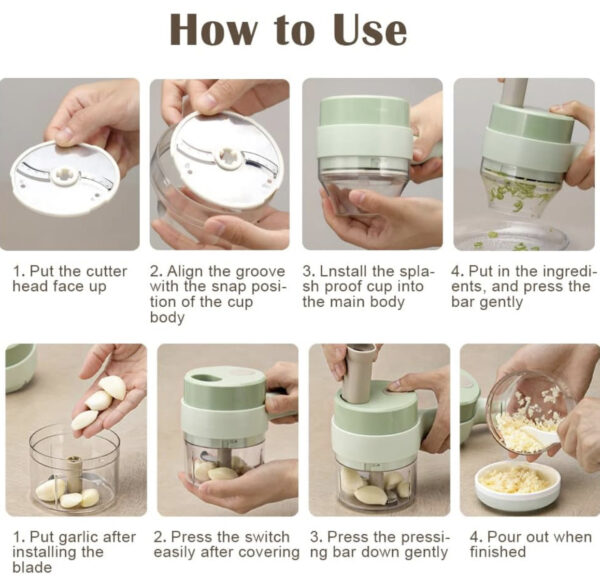 How to Use

1. Put the cutter head face up

2. Align the groove with the snap position of the cup body

3. Lnstall the splash proof cup into the main body

4. Put in the ingredients, and press the bar gently

1. Put garlic after installing the blade

2. Press the switch easily after covering

3. Press the pressing bar down gently

4. Pour out when finished