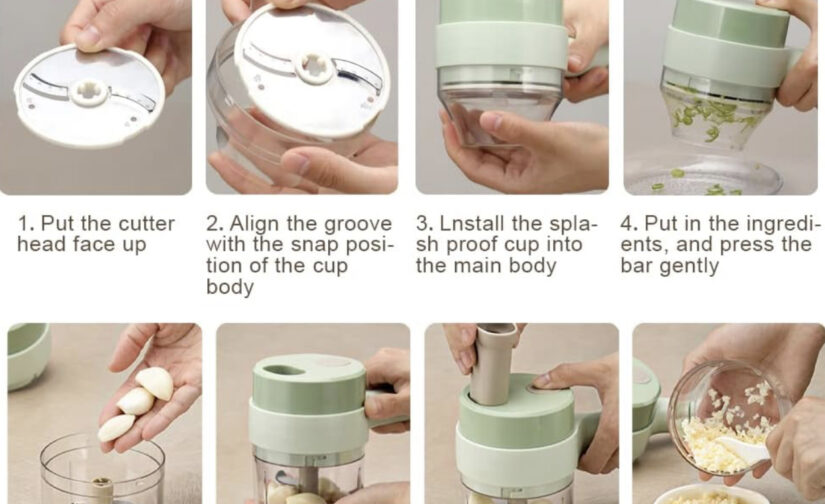 1. Put the cutter head face up

2. Align the groove with the snap position of the cup body

3. Lnstall the splash proof cup into the main body

4. Put in the ingredients, and press the bar gently