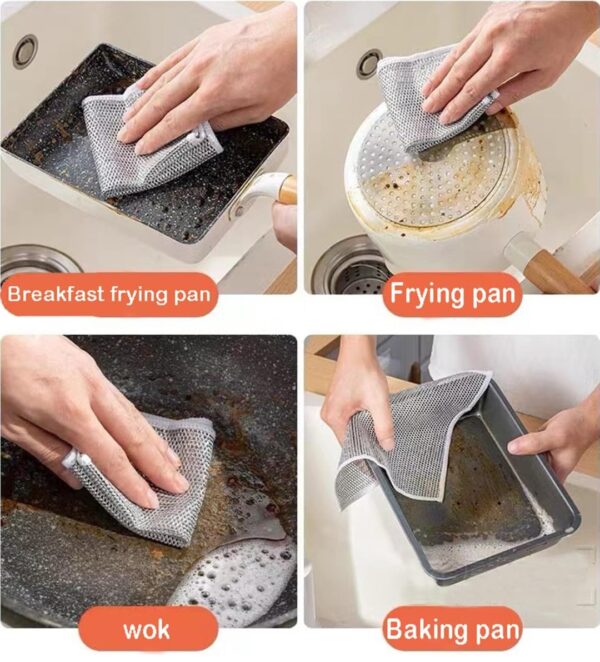 Breakfast frying pan

Frying pan

wok

Baking pan